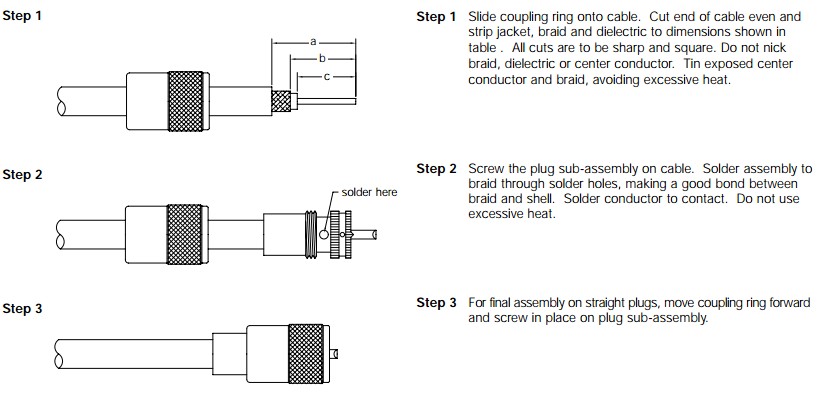 Step 1

a

b

c

Step 2

solder here

Step 3

Step 1 Slide coupling ring onto cable. Cut end of cable even and strip jacket, braid and dielectric to dimensions shown in table . All cuts are to be sharp and square. Do not nick braid, dielectric or center conductor. Tin exposed center conductor and braid, avoiding excessive heat.

Step 2 Screw the plug sub-assembly on cable. Solder assembly to braid through solder holes, making a good bond between braid and shell. Solder conductor to contact. Do not use excessive heat.

Step 3 For final assembly on straight plugs, move coupling ring forward and screw in place on plug sub-assembly.